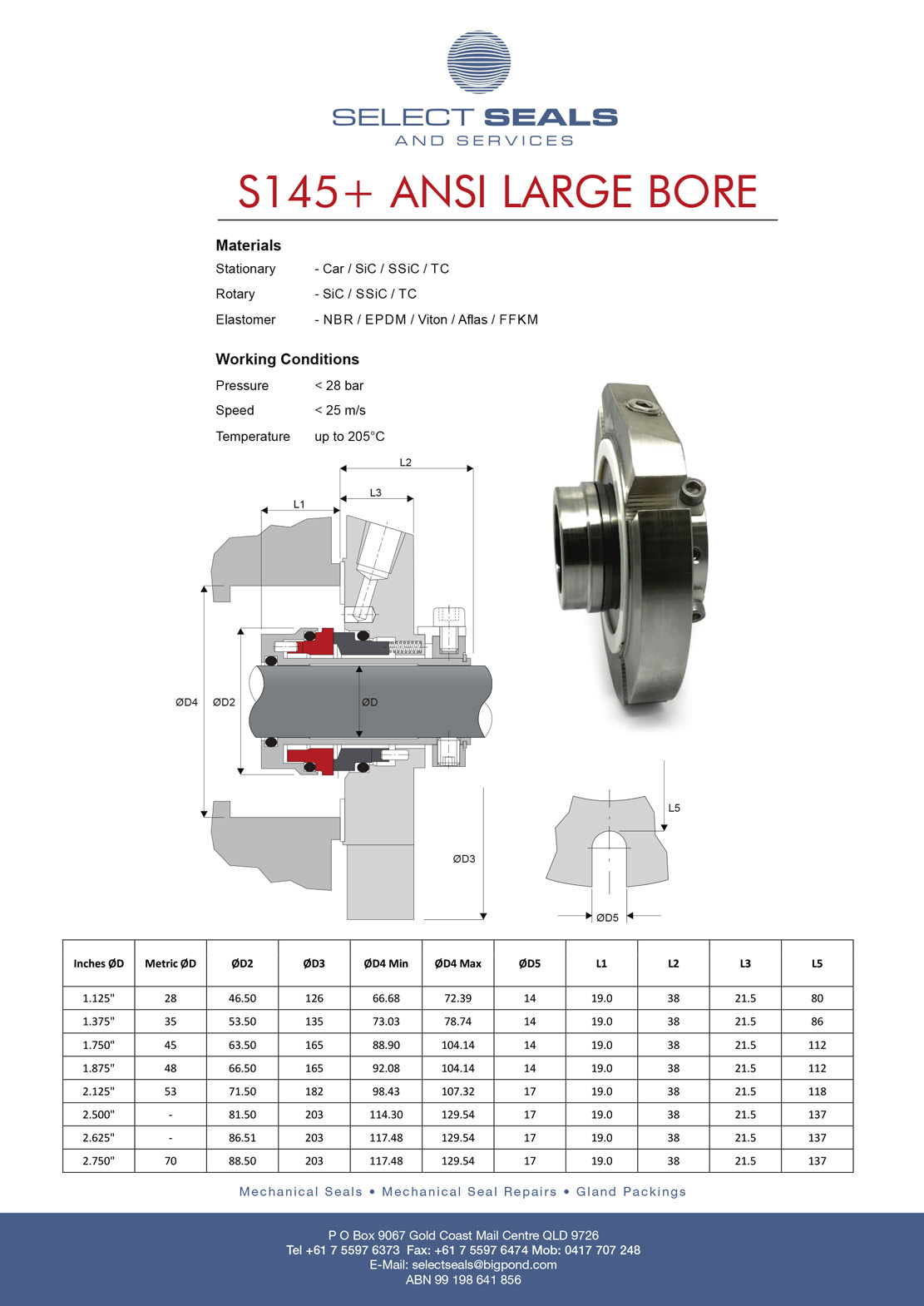 SELECT SEALS
AND SERVICES

S145+ ANSI LARGE BORE

Materials
Stationary - Car / SiC / SSiC / TC
Rotary - SiC / SSiC / TC
Elastomer - NBR / EPDM / Viton / Aflas / FFKM

Working Conditions
Pressure < 28 bar
Speed < 25 m/s
Temperature up to 205°C

L2
L3
L1
ØD4
ØD2
ØD
ØD3
L5
ØD5

| Inches ØD | Metric ØD | ØD2 | ØD3 | ØD4 Min | ØD4 Max | ØD5 | L1 | L2 | L3 | L5 |
|---|---|---|---|---|---|---|---|---|---|---|
| 1.125" | 28 | 46.50 | 126 | 66.68 | 72.39 | 14 | 19.0 | 38 | 21.5 | 80 |
| 1.375" | 35 | 53.50 | 135 | 73.03 | 78.74 | 14 | 19.0 | 38 | 21.5 | 86 |
| 1.750" | 45 | 63.50 | 165 | 88.90 | 104.14 | 14 | 19.0 | 38 | 21.5 | 112 |
| 1.875" | 48 | 66.50 | 165 | 92.08 | 104.14 | 14 | 19.0 | 38 | 21.5 | 112 |
| 2.125" | 53 | 71.50 | 182 | 98.43 | 107.32 | 17 | 19.0 | 38 | 21.5 | 118 |
| 2.500" | - | 81.50 | 203 | 114.30 | 129.54 | 17 | 19.0 | 38 | 21.5 | 137 |
| 2.625" | - | 86.51 | 203 | 117.48 | 129.54 | 17 | 19.0 | 38 | 21.5 | 137 |
| 2.750" | 70 | 88.50 | 203 | 117.48 | 129.54 | 17 | 19.0 | 38 | 21.5 | 137 |

Mechanical Seals • Mechanical Seal Repairs • Gland Packings

P O Box 9067 Gold Coast Mail Centre QLD 9726
Tel +61 7 5597 6373 Fax: +61 7 5597 6474 Mob: 0417 707 248
E-Mail: selectseals@bigpond.com
ABN 99 198 641 856